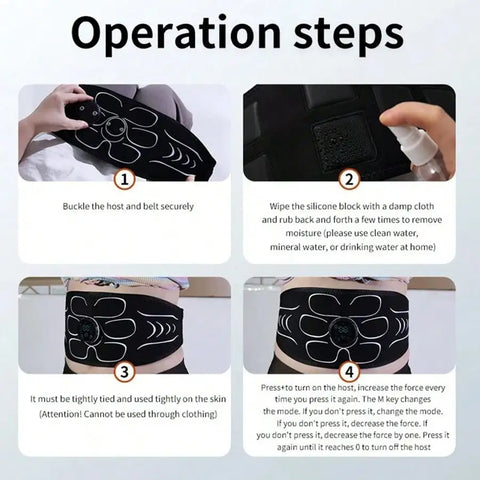 Operation steps

1

Buckle the host and belt securely

2

Wipe the silicone block with a damp cloth and rub back and forth a few times to remove moisture (please use clean water, mineral water, or drinking water at home)

3

It must be tightly tied and used tightly on the skin (Attention! Cannot be used through clothing)

4

Press+to turn on the host, increase the force every time you press it again. The M key changes the mode. If you don't press it, change the mode. If you don't press it, decrease the force. If you don't press it, decrease the force by one. Press it again until it reaches 0 to turn off the host